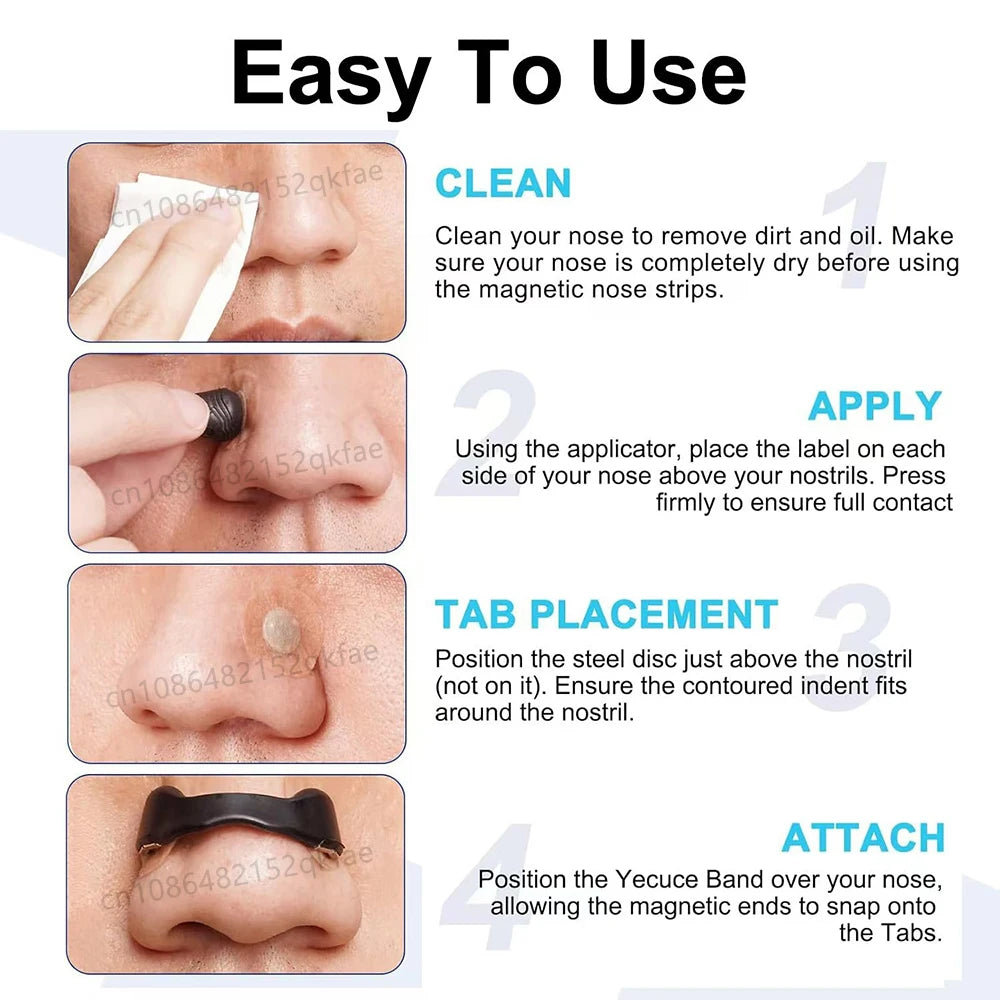 Easy To Use

cn1086482152qkfae

CLEAN

1

Clean your nose to remove dirt and oil. Make sure your nose is completely dry before using the magnetic nose strips.

cn1086482152qkfae

2

APPLY

Using the applicator, place the label on each side of your nose above your nostrils. Press firmly to ensure full contact

cn1086482152qkfae

TAB PLACEMENT

3

Position the steel disc just above the nostril (not on it). Ensure the contoured indent fits around the nostril.

cn1086482152qkfae

4

ATTACH

Position the Yecuce Band over your nose, allowing the magnetic ends to snap onto the Tabs.